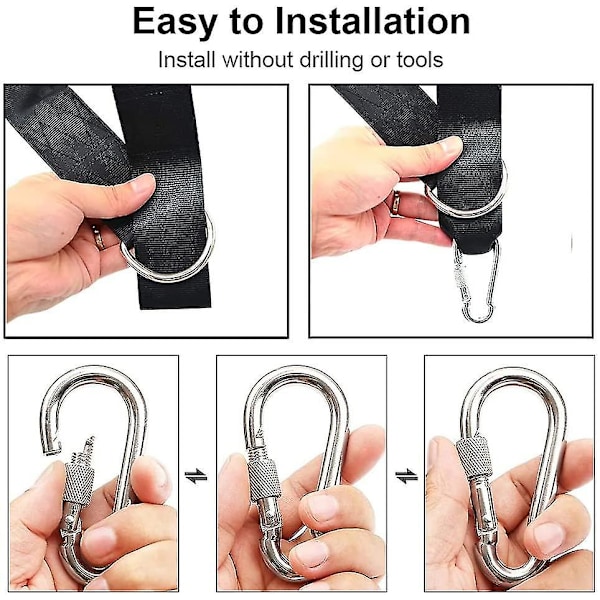 Easy to Installation

Install without drilling or tools