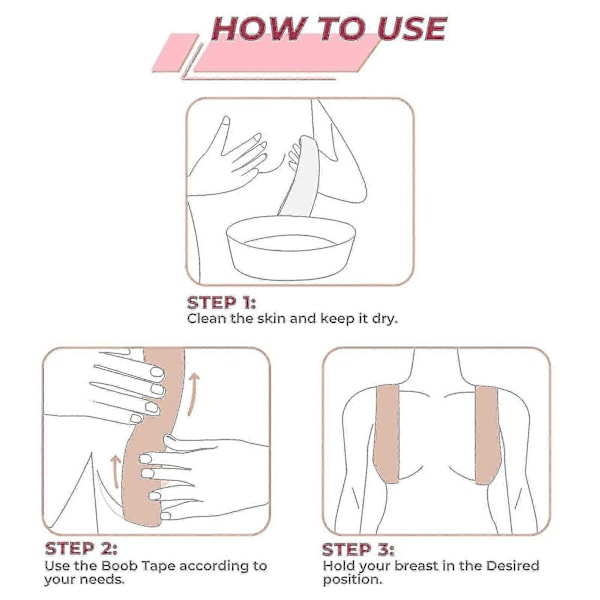 HOW TO USE

STEP 1:
Clean the skin and keep it dry.

STEP 2:
Use the Boob Tape according to your needs.

STEP 3:
Hold your breast in the Desired position.