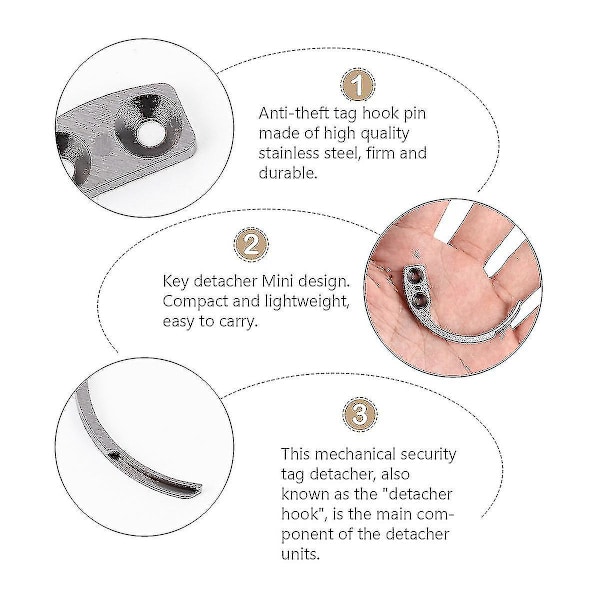 1

Anti-theft tag hook pin made of high quality stainless steel, firm and durable.

2

Key detacher Mini design. Compact and lightweight, easy to carry.

3

This mechanical security tag detacher, also known as the "detacher hook", is the main component of the detacher units.