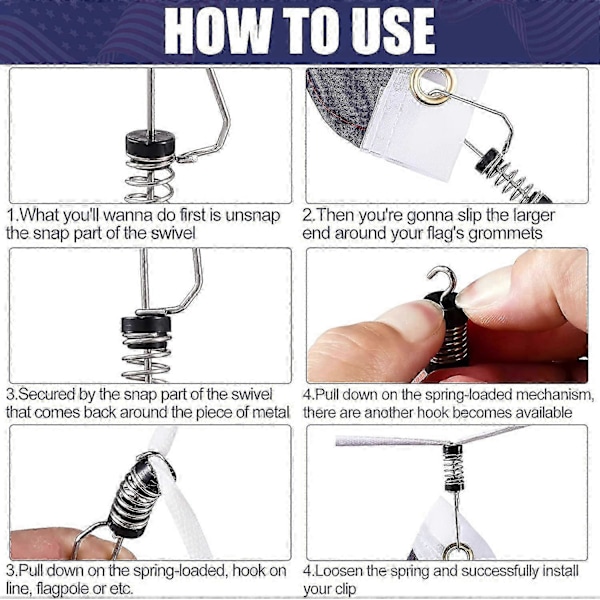 HOW TO USE

1.What you'll wanna do first is unsnap the snap part of the swivel

2.Then you're gonna slip the larger end around your flag's grommets

3.Secured by the snap part of the swivel that comes back around the piece of metal

4.Pull down on the spring-loaded mechanism, there are another hook becomes available

3.Pull down on the spring-loaded, hook on line, flagpole or etc.

4.Loosen the spring and successfully install your clip