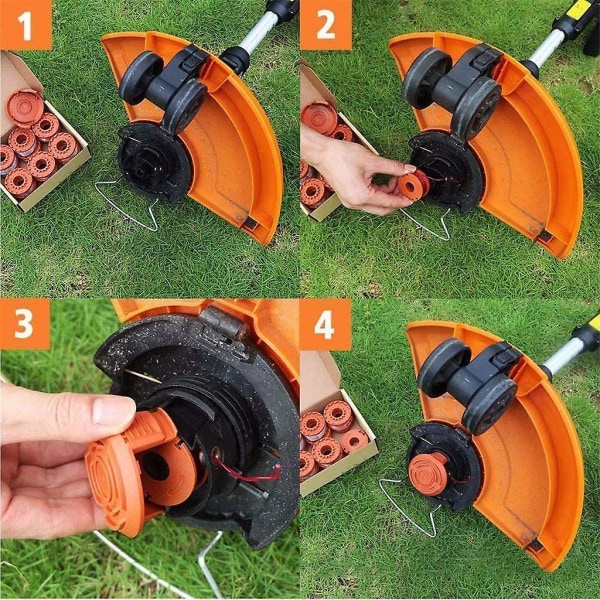 1

2

3

4