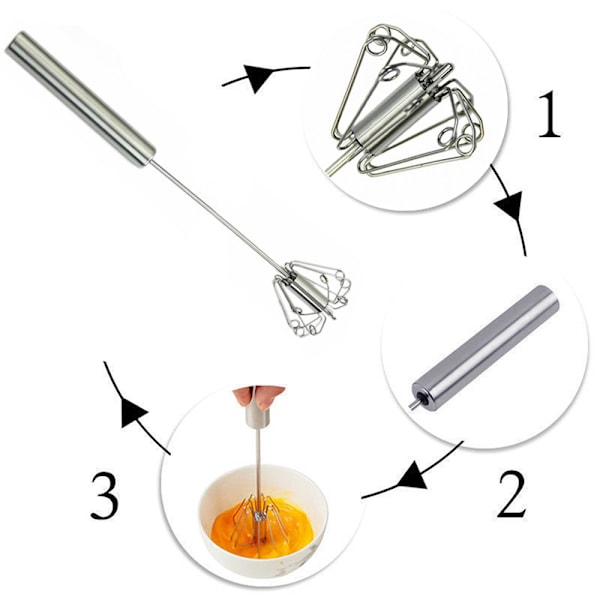 1

2

3