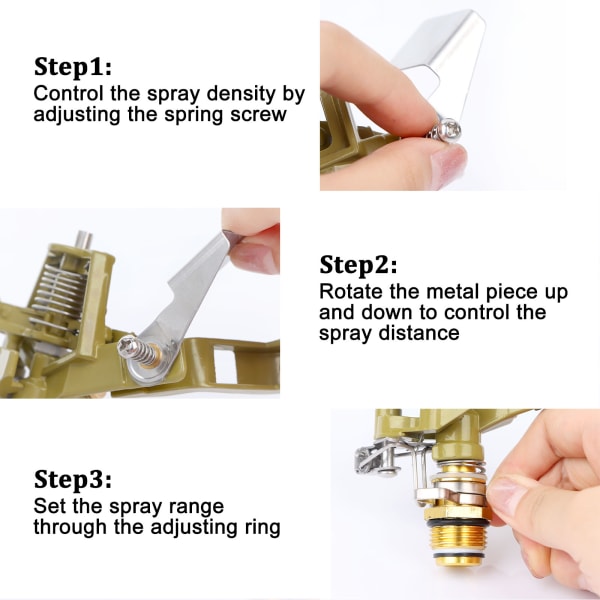 Step1:
Control the spray density by adjusting the spring screw

Step2:
Rotate the metal piece up and down to control the spray distance

Step3:
Set the spray range through the adjusting ring