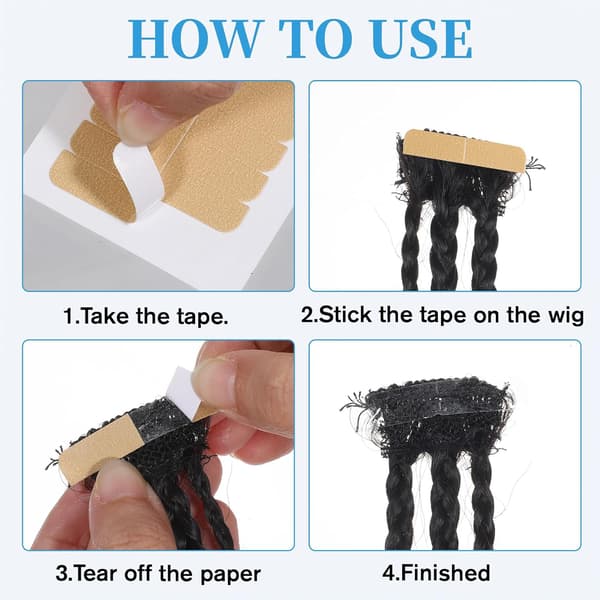 HOW TO USE

1.Take the tape.

2.Stick the tape on the wig

3.Tear off the paper

4.Finished