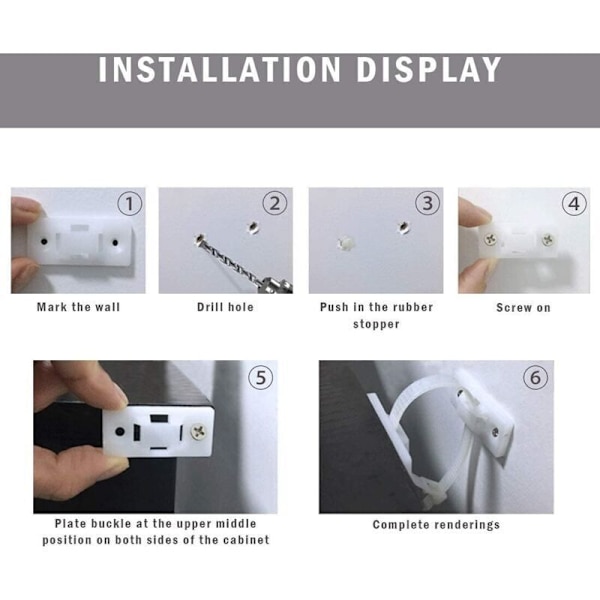 INSTALLATION DISPLAY

1
Mark the wall

2
Drill hole

3
Push in the rubber stopper

4
Screw on

5
Plate buckle at the upper middle position on both sides of the cabinet

6
Complete renderings