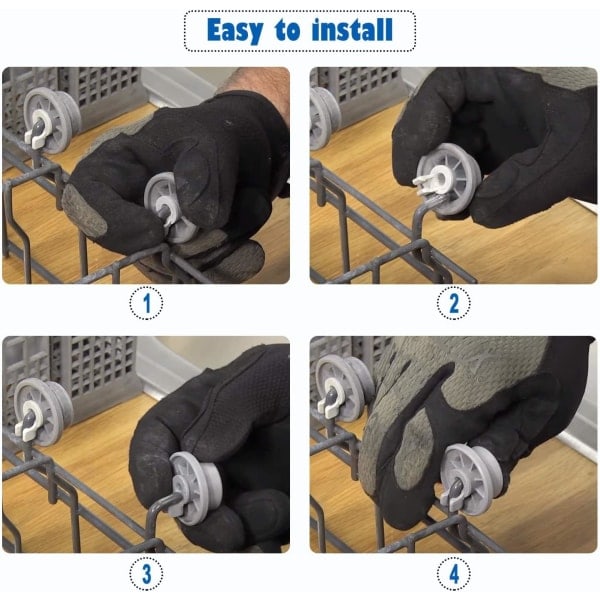 Easy to install

1

2

3

4