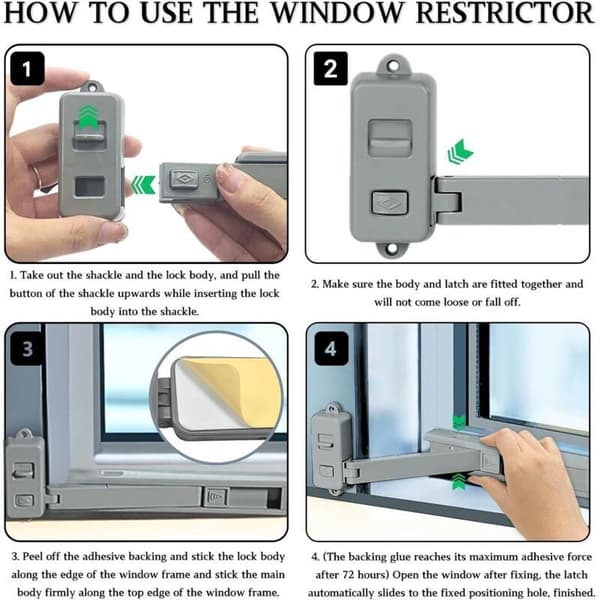 HOW TO USE THE WINDOW RESTRICTOR

1

1. Take out the shackle and the lock body, and pull the button of the shackle upwards while inserting the lock body into the shackle.

2

2. Make sure the body and latch are fitted together and will not come loose or fall off.

3

3. Peel off the adhesive backing and stick the lock body along the edge of the window frame and stick the main body firmly along the top edge of the window frame.

4

4. (The backing glue reaches its maximum adhesive force after 72 hours) Open the window after fixing, the latch automatically slides to the fixed positioning hole, finished.