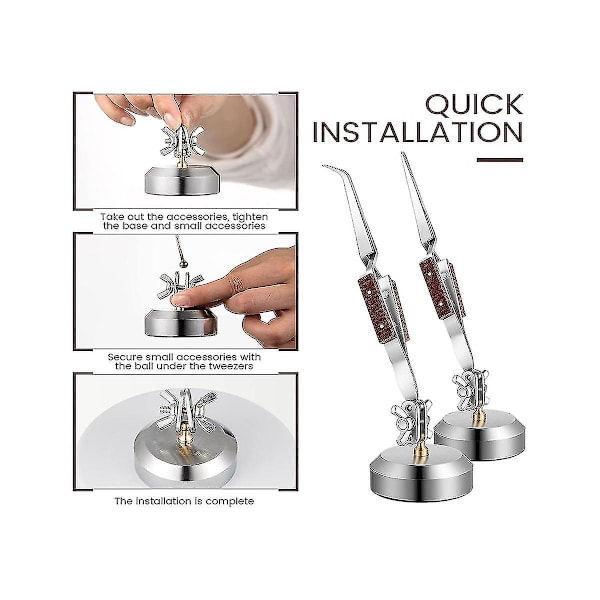 QUICK INSTALLATION

Take out the accessories, tighten the base and small accessories

Secure small accessories with the ball under the tweezers

The installation is complete