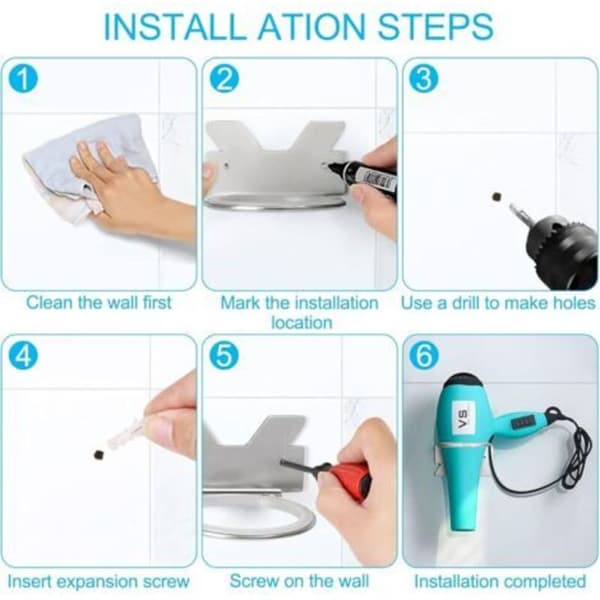 INSTALL ATION STEPS

1

Clean the wall first

2

Mark the installation location

3

Use a drill to make holes

4

Insert expansion screw

5

Screw on the wall

6

VS

Installation completed