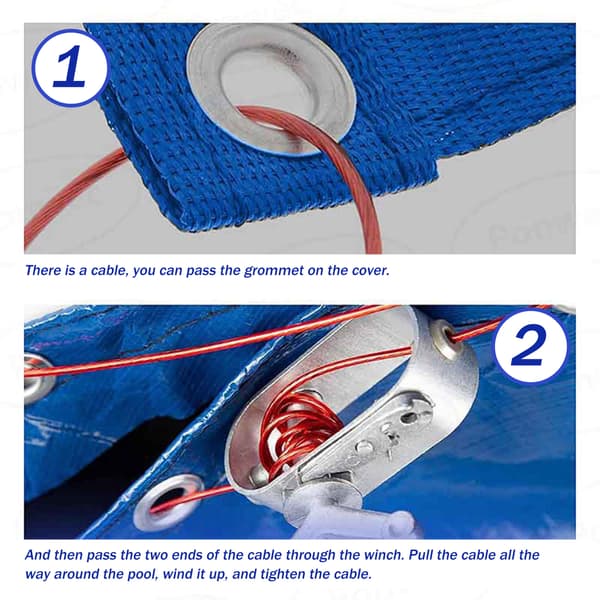 1

There is a cable, you can pass the grommet on the cover.

2

And then pass the two ends of the cable through the winch. Pull the cable all the way around the pool, wind it up, and tighten the cable.