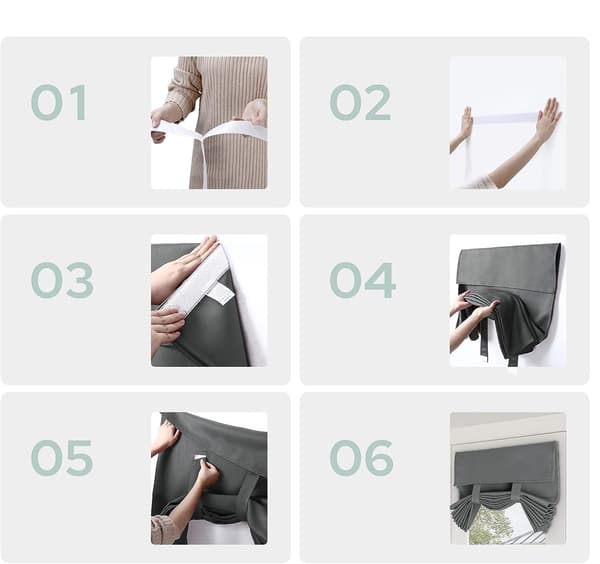 01

02

03

04

05

06