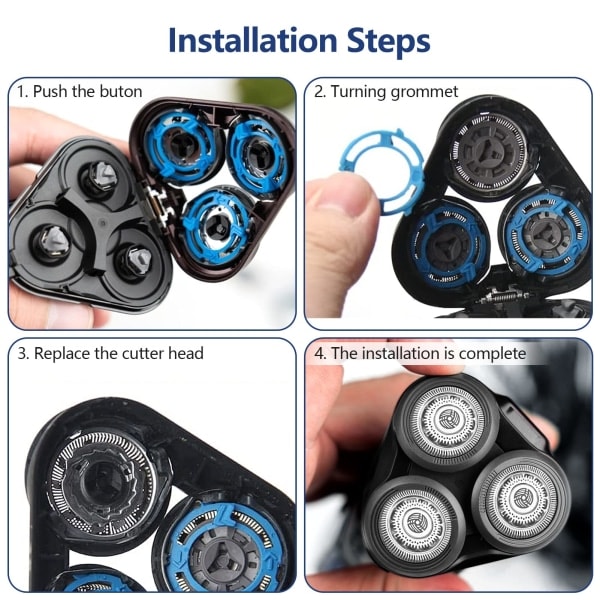 Installation Steps

1. Push the buton

2. Turning grommet

3. Replace the cutter head

4. The installation is complete