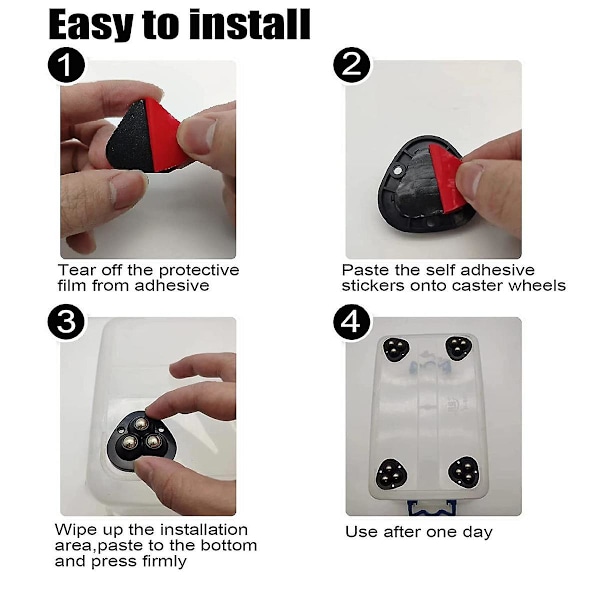 Easy to install

1

Tear off the protective film from adhesive

2

Paste the self adhesive stickers onto caster wheels

3

Wipe up the installation area,paste to the bottom and press firmly

4

Use after one day