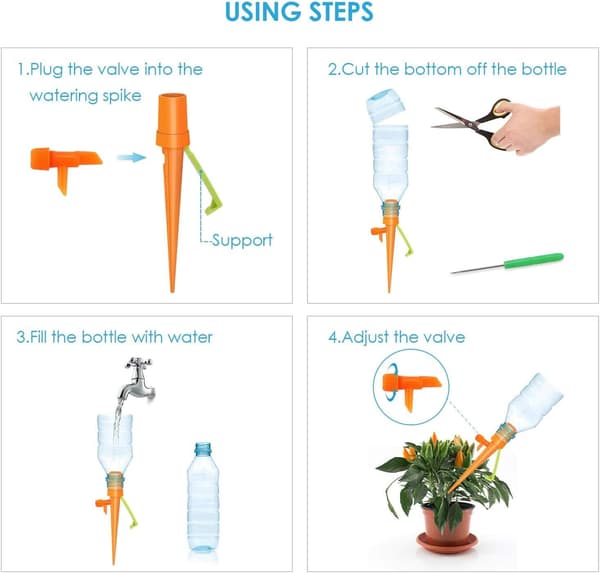 USING STEPS

1.Plug the valve into the watering spike

Support

2.Cut the bottom off the bottle

3.Fill the bottle with water

4.Adjust the valve