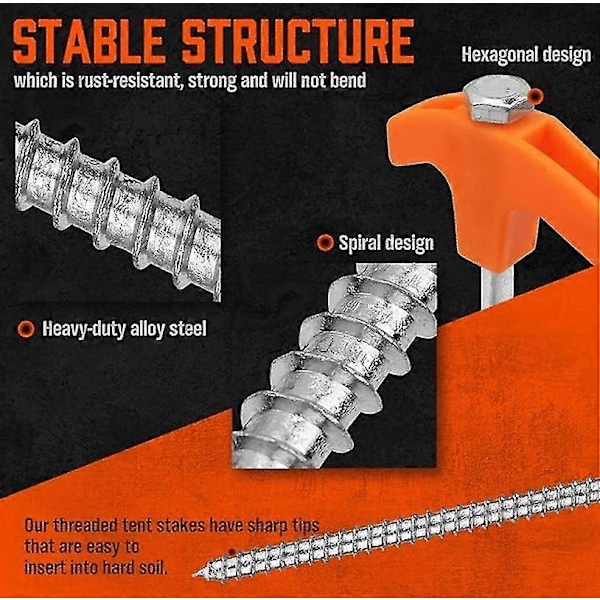 STABLE STRUCTURE
which is rust-resistant, strong and will not bend

Hexagonal design

Spiral design

Heavy-duty alloy steel

Our threaded tent stakes have sharp tips that are easy to insert into hard soil.