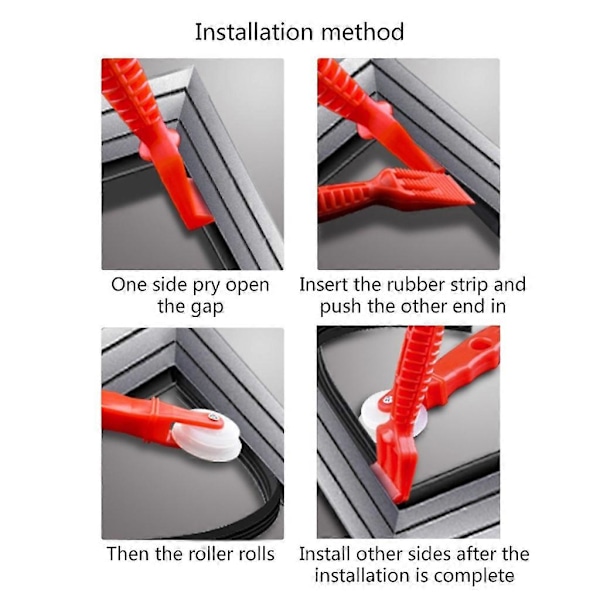 Installation method

One side pry open the gap

Insert the rubber strip and push the other end in

Then the roller rolls

Install other sides after the installation is complete