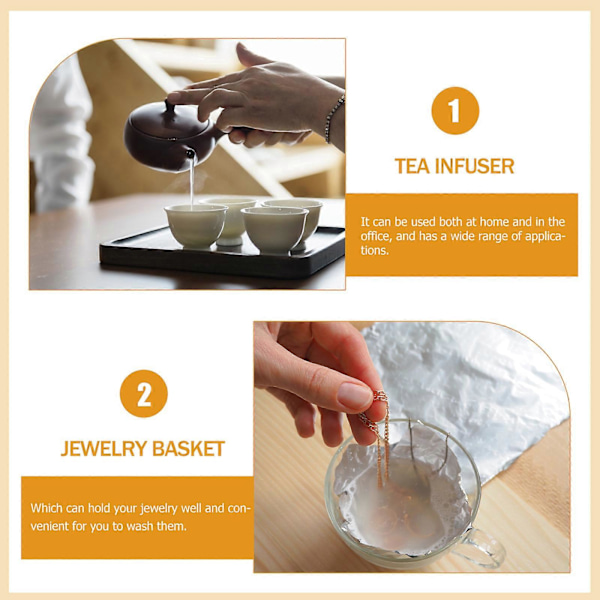 1

TEA INFUSER

It can be used both at home and in the office, and has a wide range of applications.

2

JEWELRY BASKET

Which can hold your jewelry well and convenient for you to wash them.