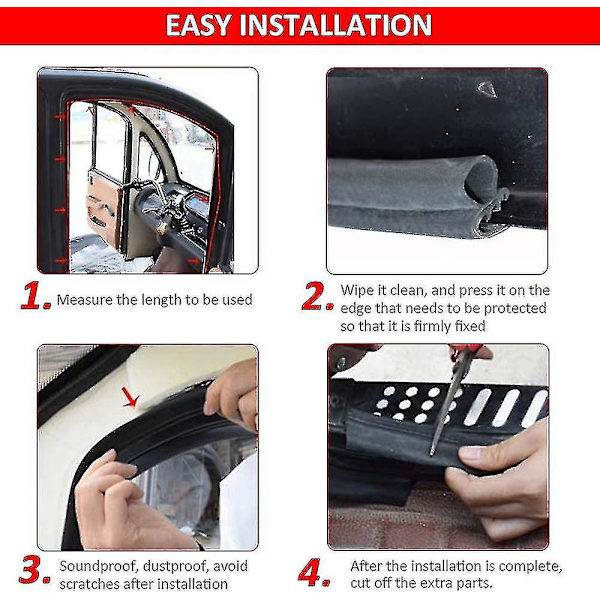 EASY INSTALLATION

1. Measure the length to be used

2. Wipe it clean, and press it on the edge that needs to be protected so that it is firmly fixed

3. Soundproof, dustproof, avoid scratches after installation

4. After the installation is complete, cut off the extra parts.