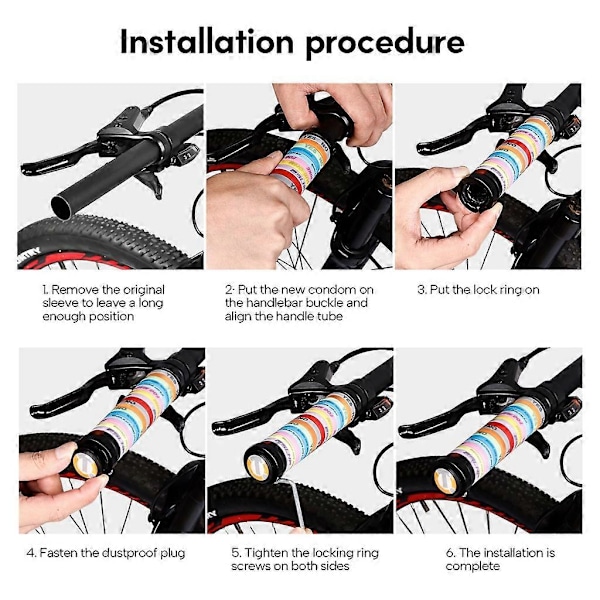 Installation procedure

1. Remove the original sleeve to leave a long enough position

2· Put the new condom on the handlebar buckle and align the handle tube

3. Put the lock ring on

4. Fasten the dustproof plug

5. Tighten the locking ring screws on both sides

6. The installation is complete