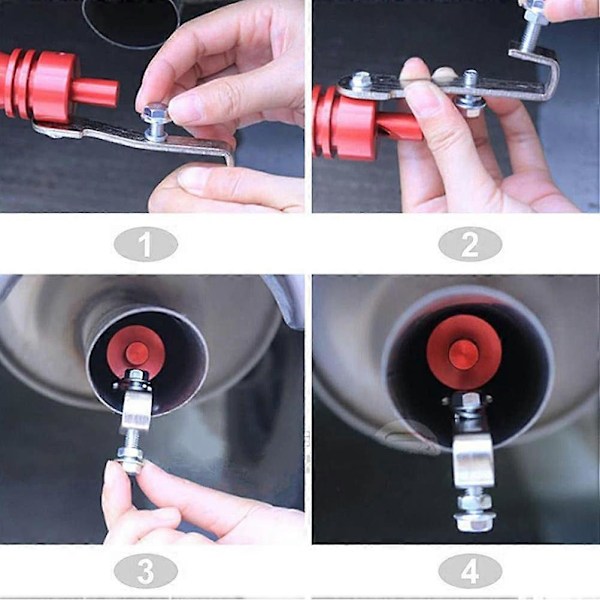 1

2

3

4