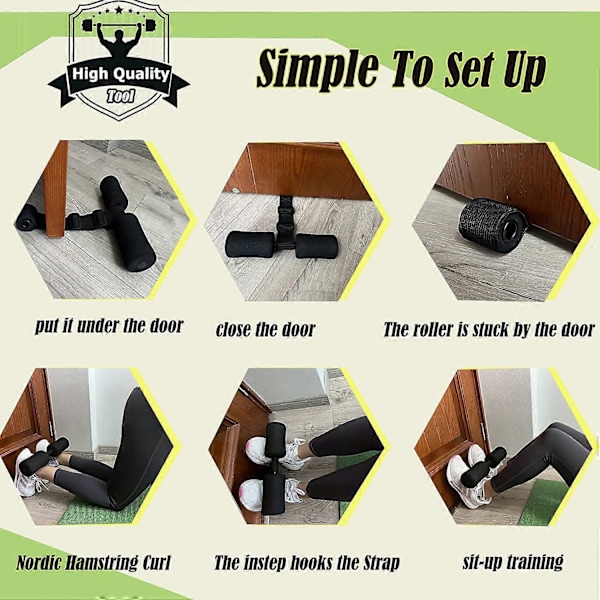 High Quality
Tool

Simple To Set Up

put it under the door

close the door

The roller is stuck by the door

Nordic Hamstring Curl

The instep hooks the Strap

sit-up training