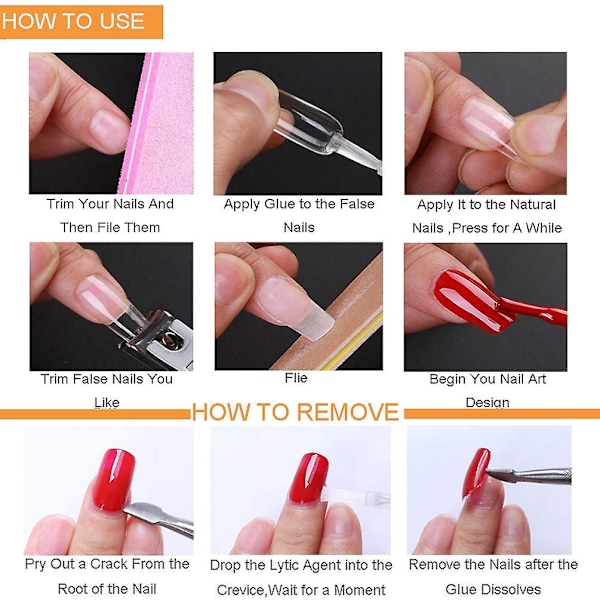 HOW TO USE

Trim Your Nails And Then File Them

Apply Glue to the False Nails

Apply It to the Natural Nails ,Press for A While

Trim False Nails You Like

Flie

Begin You Nail Art Design

HOW TO REMOVE

Pry Out a Crack From the Root of the Nail

Drop the Lytic Agent into the Crevice,Wait for a Moment

Remove the Nails after the Glue Dissolves