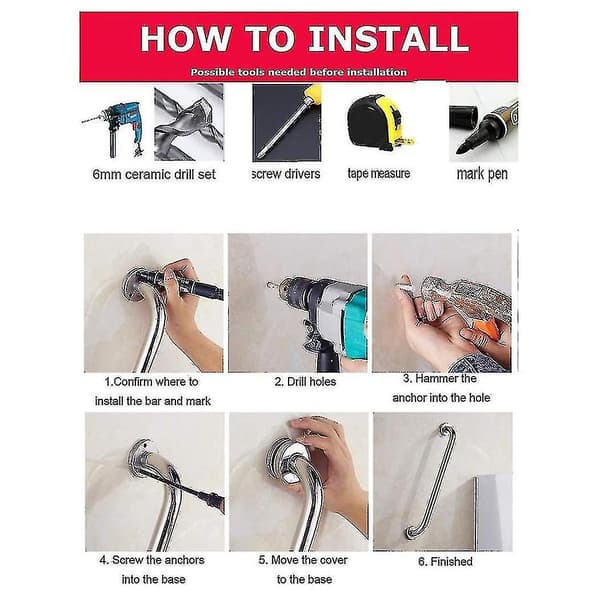 HOW TO INSTALL

Possible tools needed before installation

6mm ceramic drill set

screw drivers

tape measure

mark pen

1.Confirm where to install the bar and mark

2. Drill holes

3. Hammer the anchor into the hole

4. Screw the anchors into the base

5. Move the cover to the base

6. Finished