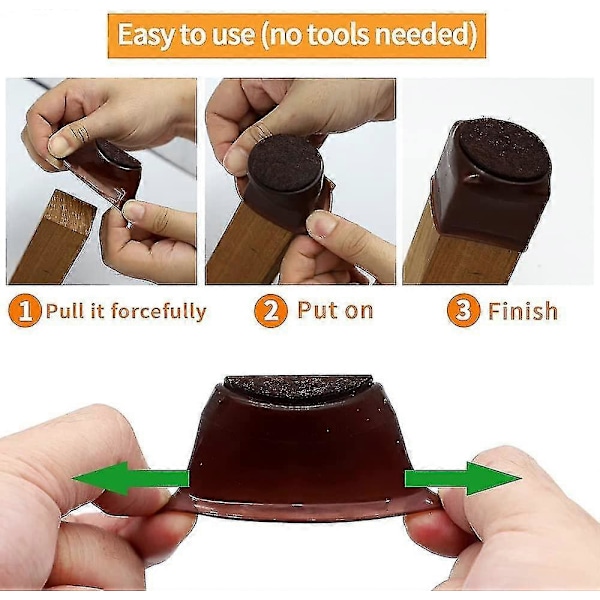 Easy to use (no tools needed)

1 Pull it forcefully

2 Put on

3 Finish