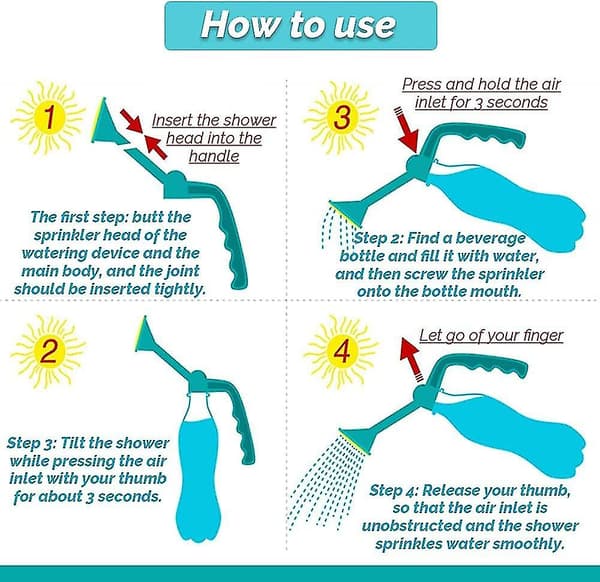 How to use

1

Insert the shower head into the handle

The first step: butt the sprinkler head of the watering device and the main body, and the joint should be inserted tightly.

3

Press and hold the air inlet for 3 seconds

Step 2: Find a beverage bottle and fill it with water, and then screw the sprinkler onto the bottle mouth.

2

Step 3: Tilt the shower while pressing the air inlet with your thumb for about 3 seconds.

4

Let go of your finger

Step 4: Release your thumb, so that the air inlet is unobstructed and the shower sprinkles water smoothly.