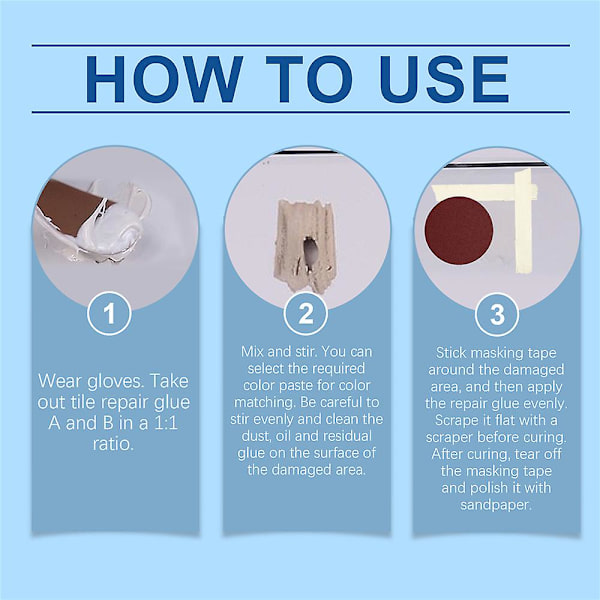 HOW TO USE

1

Wear gloves. Take out tile repair glue A and B in a 1:1 ratio.

2

Mix and stir. You can select the required color paste for color matching. Be careful to stir evenly and clean the dust, oil and residual glue on the surface of the damaged area.

3

Stick masking tape around the damaged area, and then apply the repair glue evenly. Scrape it flat with a scraper before curing. After curing, tear off the masking tape and polish it with sandpaper.