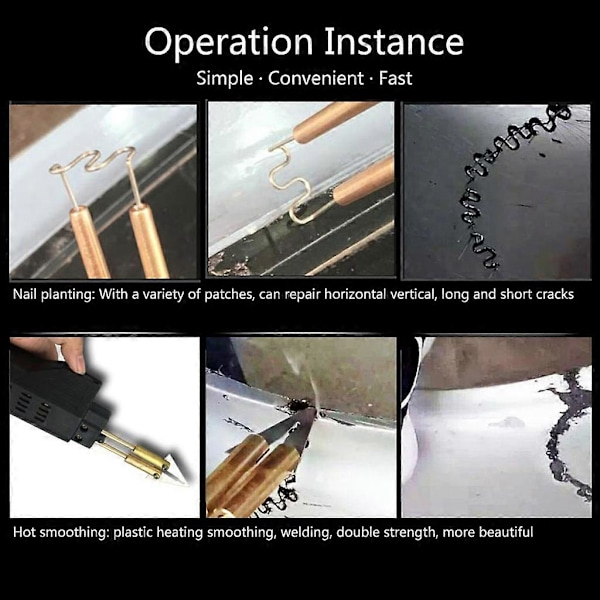 Operation Instance

Simple · Convenient · Fast

Nail planting: With a variety of patches, can repair horizontal vertical, long and short cracks

Hot smoothing: plastic heating smoothing, welding, double strength, more beautiful