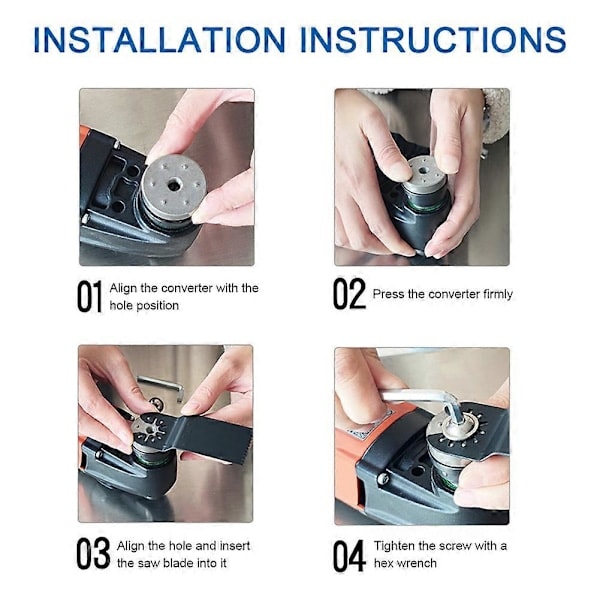 INSTALLATION INSTRUCTIONS

01 Align the converter with the hole position

02 Press the converter firmly

03 Align the hole and insert the saw blade into it

04 Tighten the screw with a hex wrench