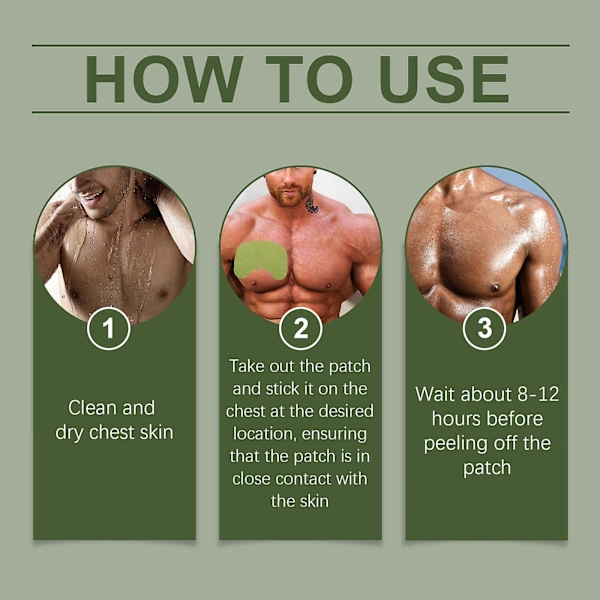 HOW TO USE

1

Clean and dry chest skin

2

Take out the patch and stick it on the chest at the desired location, ensuring that the patch is in close contact with the skin

3

Wait about 8-12 hours before peeling off the patch