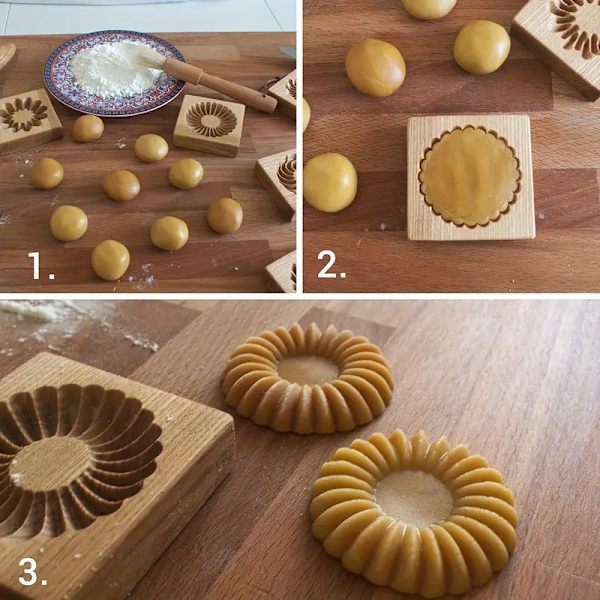 1.

2.

3.