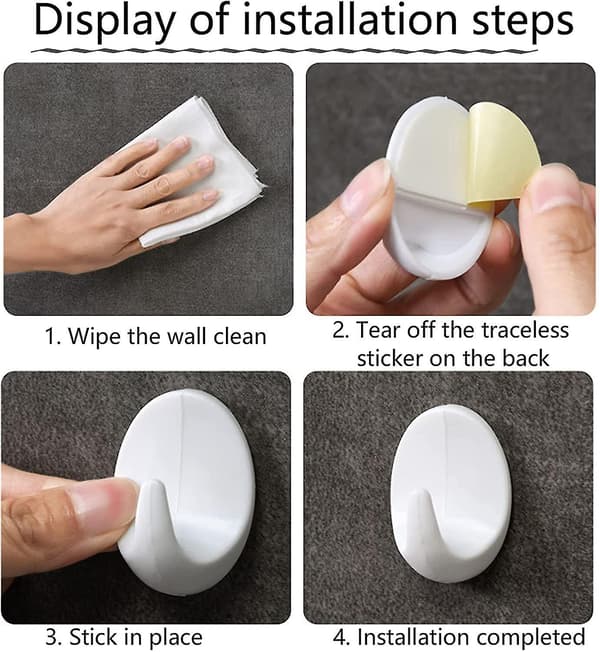 Display of installation steps

1. Wipe the wall clean

2. Tear off the traceless sticker on the back

3. Stick in place

4. Installation completed