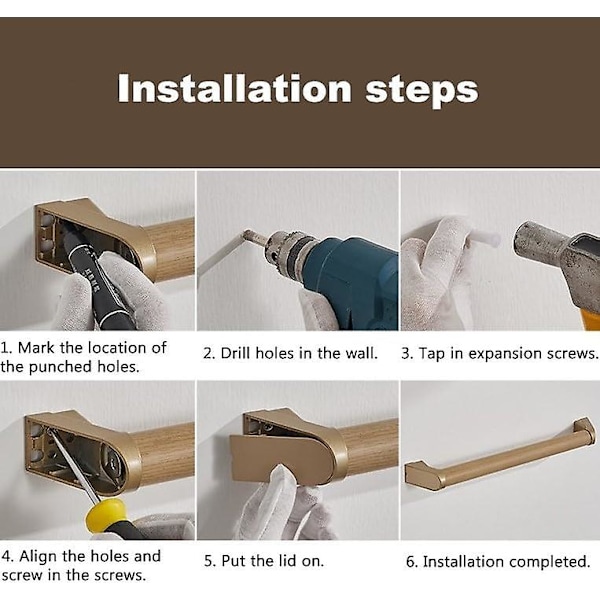 Installation steps

1. Mark the location of the punched holes.

2. Drill holes in the wall.

3. Tap in expansion screws.

4. Align the holes and screw in the screws.

5. Put the lid on.

6. Installation completed.