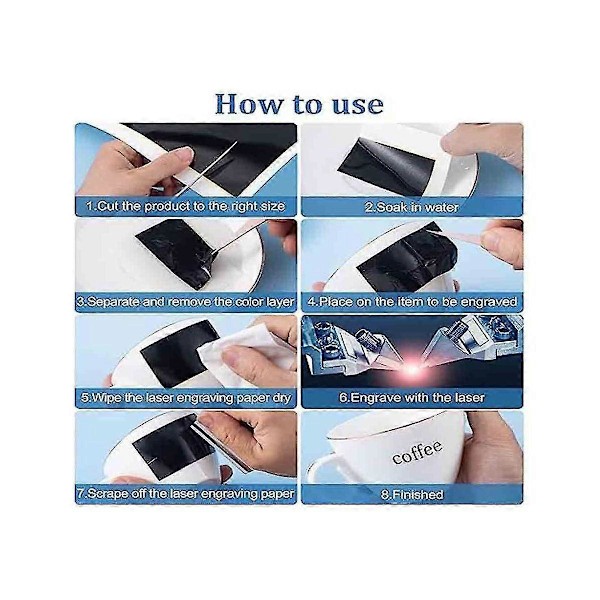 How to use

1.Cut the product to the right size

2.Soak in water

3.Separate and remove the color layer

4.Place on the item to be engraved

5.Wipe the laser engraving paper dry

6.Engrave with the laser

7.Scrape off the laser engraving paper

coffee

8.Finished