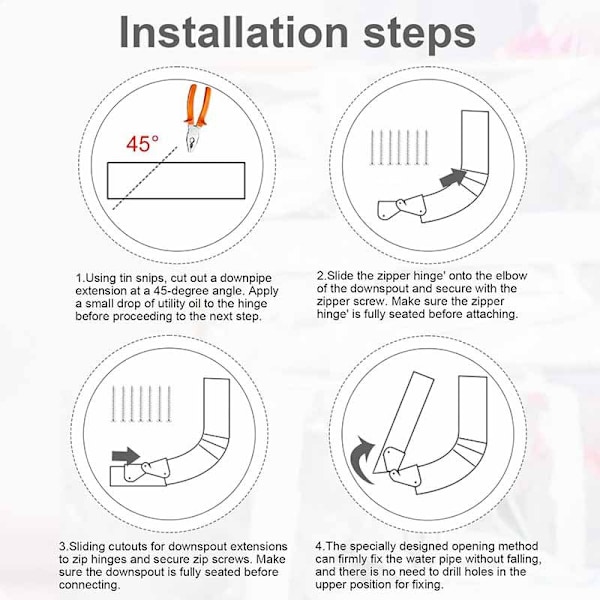 Installation steps

45°

1.Using tin snips, cut out a downpipe extension at a 45-degree angle. Apply a small drop of utility oil to the hinge before proceeding to the next step.

2.Slide the zipper hinge' onto the elbow of the downspout and secure with the zipper screw. Make sure the zipper hinge' is fully seated before attaching.

3.Sliding cutouts for downspout extensions to zip hinges and secure zip screws. Make sure the downspout is fully seated before connecting.

4.The specially designed opening method can firmly fix the water pipe without falling, and there is no need to drill holes in the upper position for fixing.