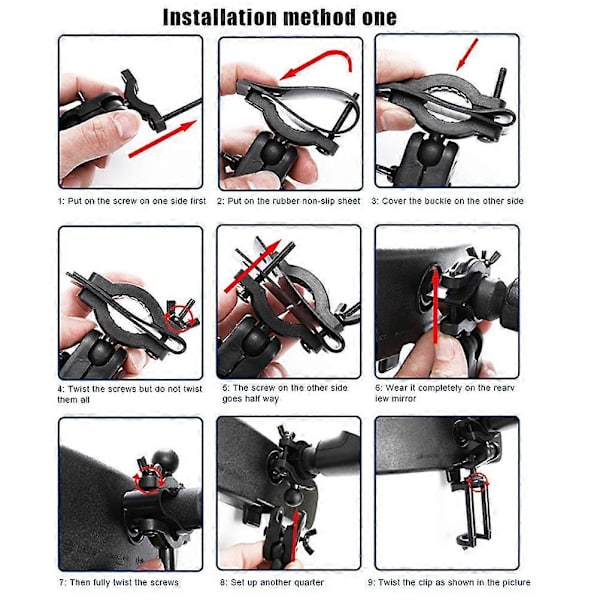 Installation method one

1: Put on the screw on one side first

2: Put on the rubber non-slip sheet

3: Cover the buckle on the other side

4: Twist the screws but do not twist them all

5: The screw on the other side goes half way

6: Wear it completely on the rearv iew mirror

7: Then fully twist the screws

8: Set up another quarter

9: Twist the clip as shown in the picture