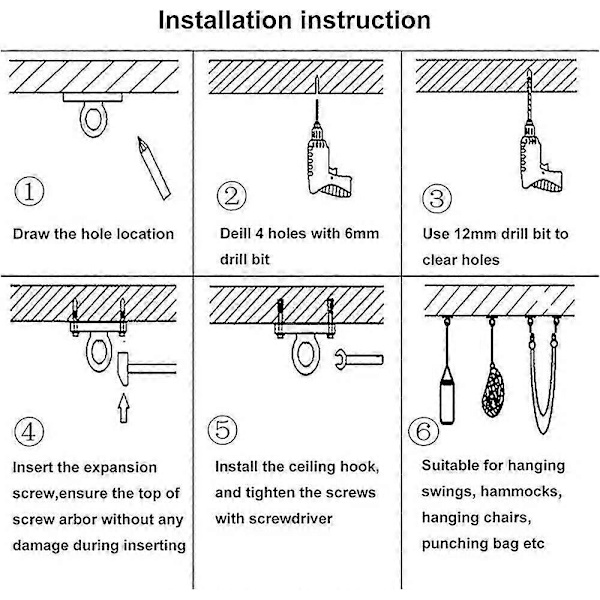 Installation instruction

①

Draw the hole location

②

Deill 4 holes with 6mm drill bit

③

Use 12mm drill bit to clear holes

④

Insert the expansion screw,ensure the top of screw arbor without any damage during inserting

⑤

Install the ceiling hook, and tighten the screws with screwdriver

⑥

Suitable for hanging swings, hammocks, hanging chairs, punching bag etc