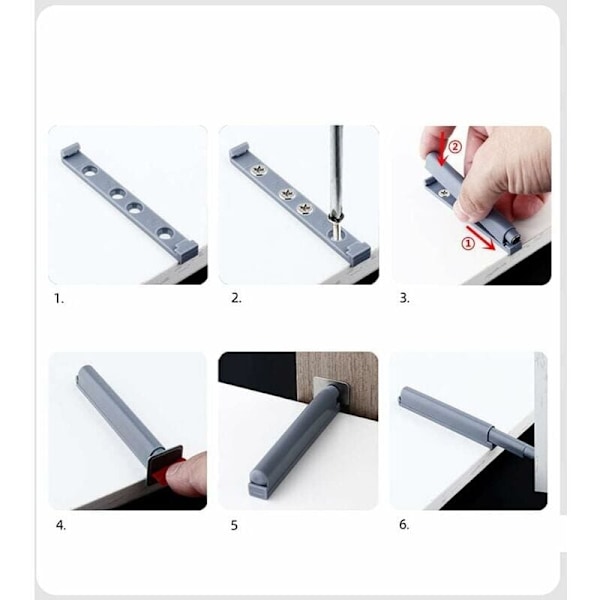 ②

①

1.

2.

3.

4.

5

6.