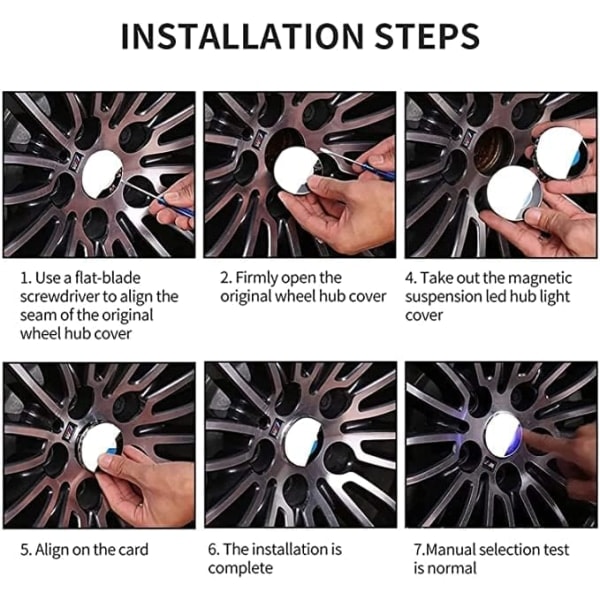 INSTALLATION STEPS

1. Use a flat-blade screwdriver to align the seam of the original wheel hub cover

2. Firmly open the original wheel hub cover

4. Take out the magnetic suspension led hub light cover

5. Align on the card

6. The installation is complete

7.Manual selection test is normal