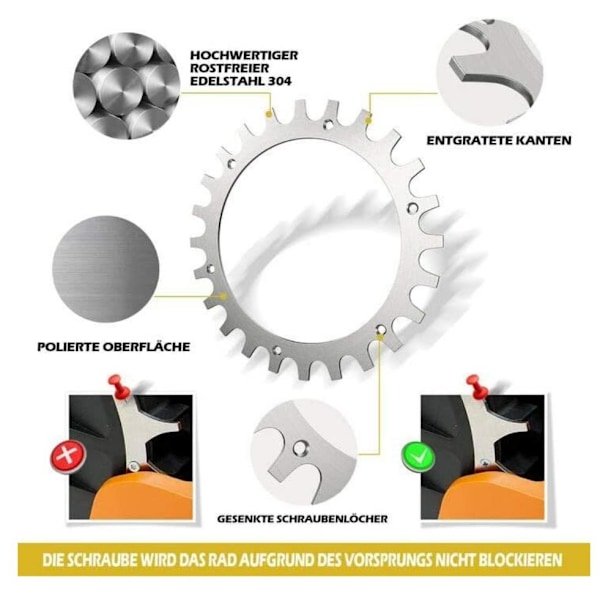 HOCHWERTIGER ROSTFREIER EDELSTAHL 304

ENTGRATETE KANTEN

POLIERTE OBERFLÄCHE

GESENKTE SCHRAUBENLÖCHER

DIE SCHRAUBE WIRD DAS RAD AUFGRUND DES VORSPRUNGS NICHT BLOCKIEREN