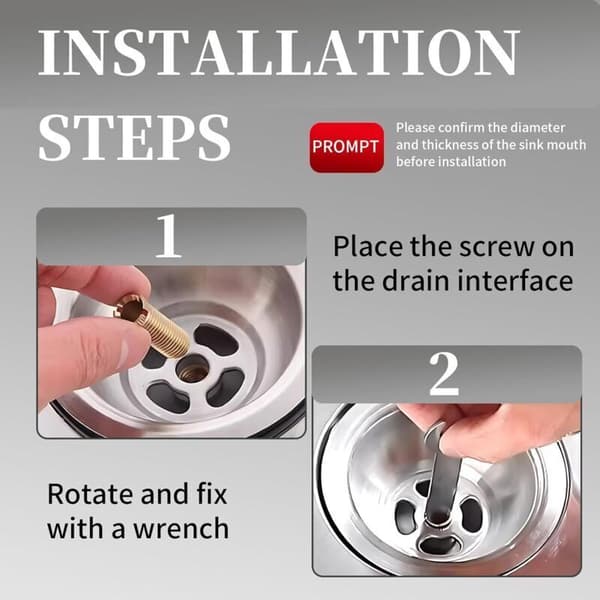 INSTALLATION STEPS

PROMPT

Please confirm the diameter and thickness of the sink mouth before installation

1

Place the screw on the drain interface

2

Rotate and fix with a wrench