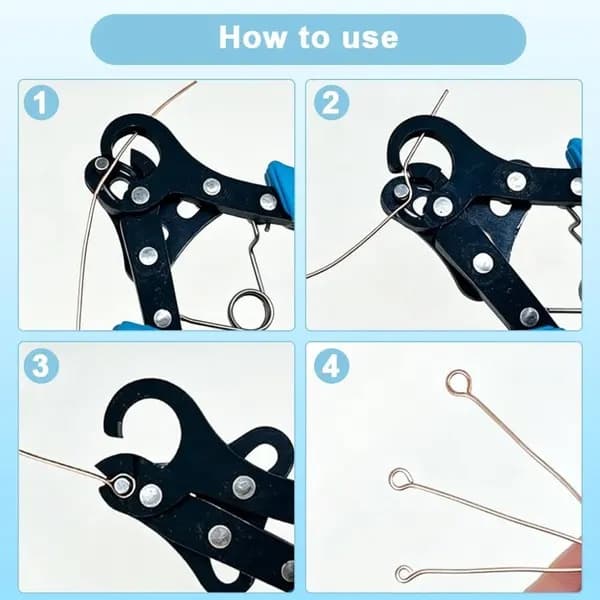 How to use

1

2

3

4