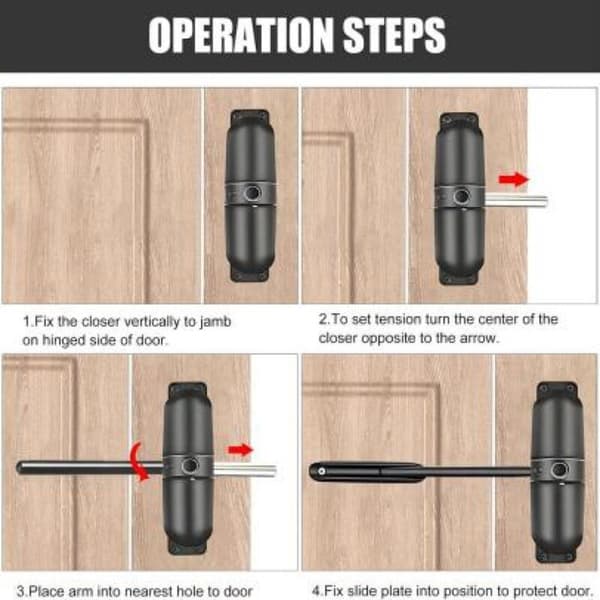 OPERATION STEPS

1.Fix the closer vertically to jamb on hinged side of door.

2.To set tension turn the center of the closer opposite to the arrow.

3.Place arm into nearest hole to door

4.Fix slide plate into position to protect door.