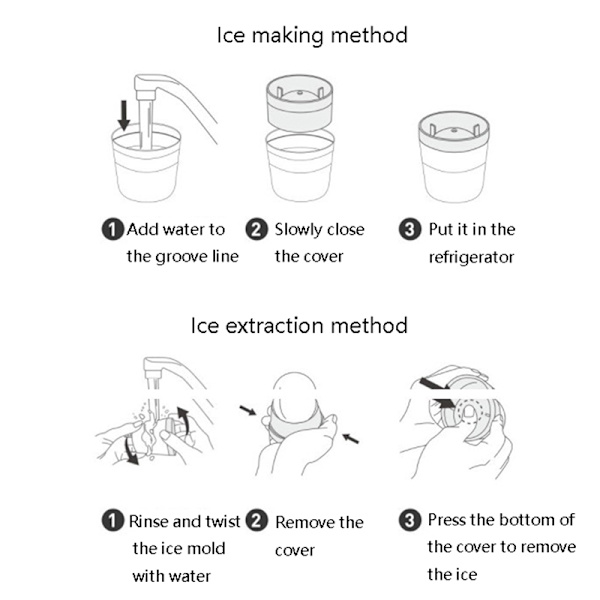 Ice making method

1 Add water to the groove line

2 Slowly close the cover

3 Put it in the refrigerator

Ice extraction method

1 Rinse and twist the ice mold with water

2 Remove the cover

3 Press the bottom of the cover to remove the ice