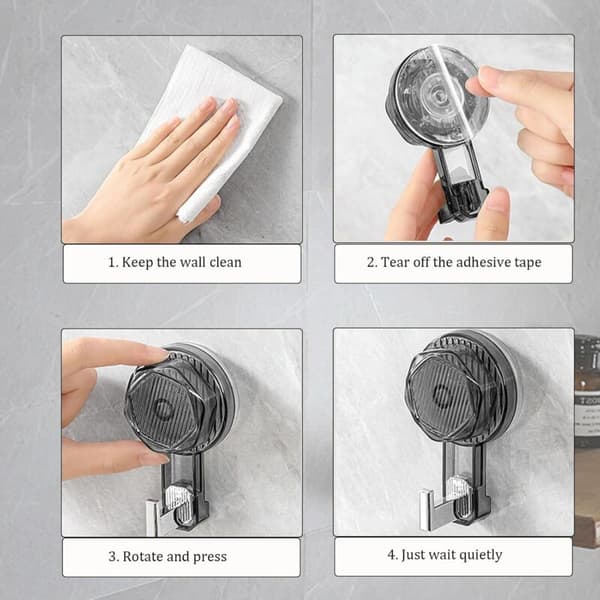 1. Keep the wall clean

2. Tear off the adhesive tape

3. Rotate and press

4. Just wait quietly