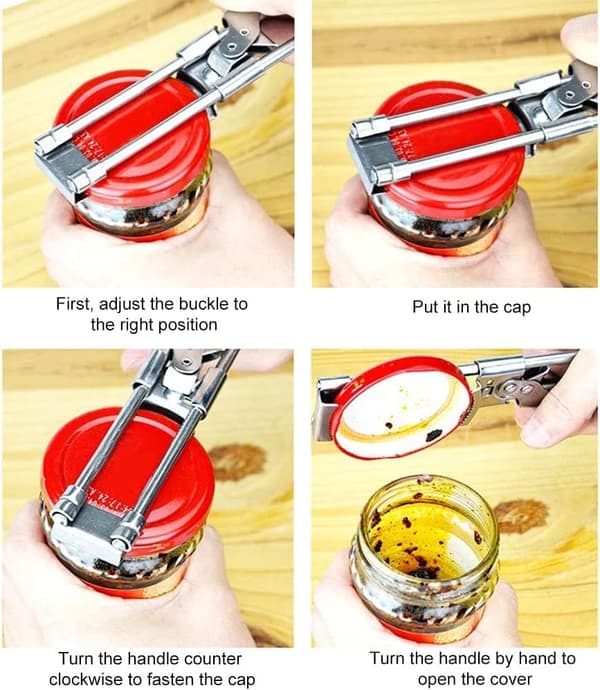 First, adjust the buckle to the right position

Put it in the cap

Turn the handle counter clockwise to fasten the cap

Turn the handle by hand to open the cover