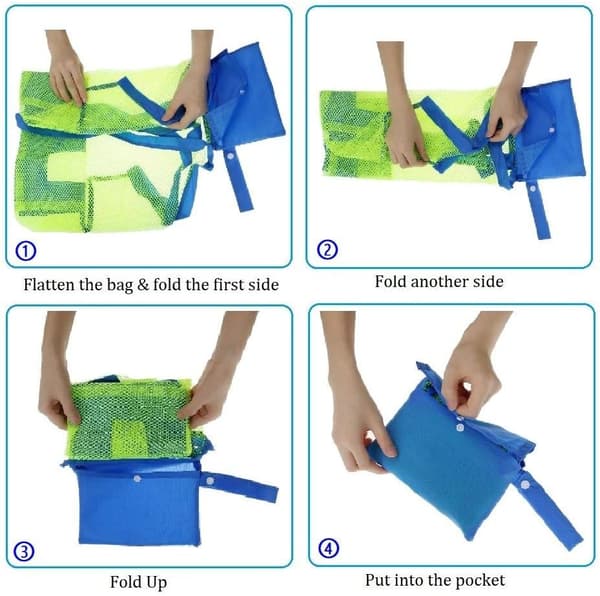 ①

Flatten the bag & fold the first side

②

Fold another side

③

Fold Up

④

Put into the pocket